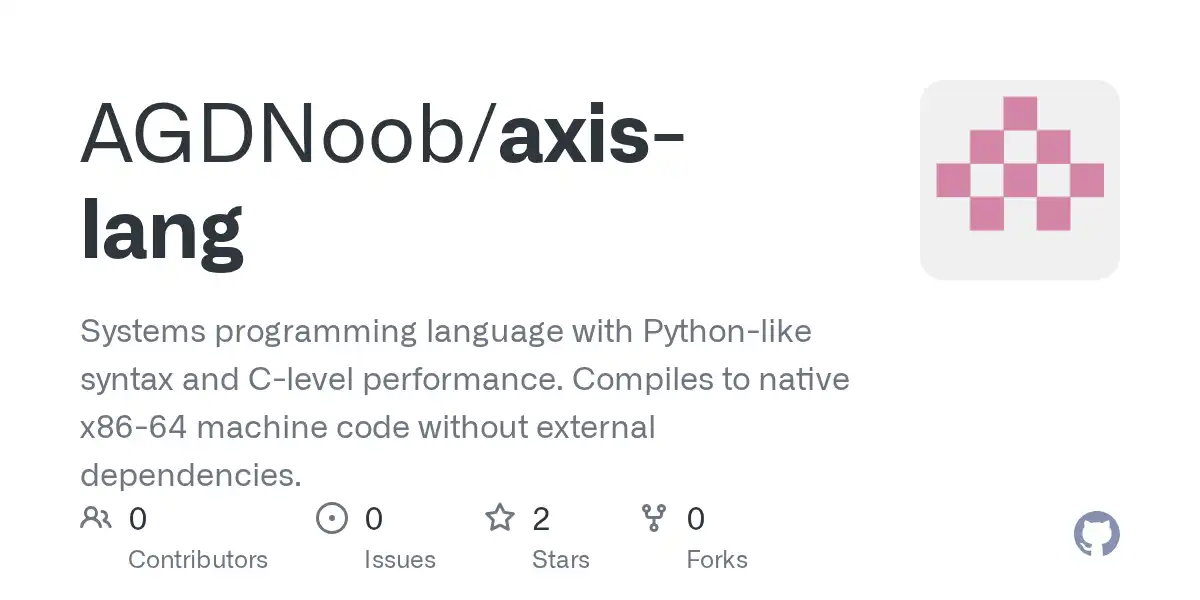 AGDNoob/axis-lang

Systems programming language with Python-like syntax and C-level performance. Compiles to native x86-64 machine code without external dependencies.

0
Contributors

0
Issues

2
Stars

0
Forks