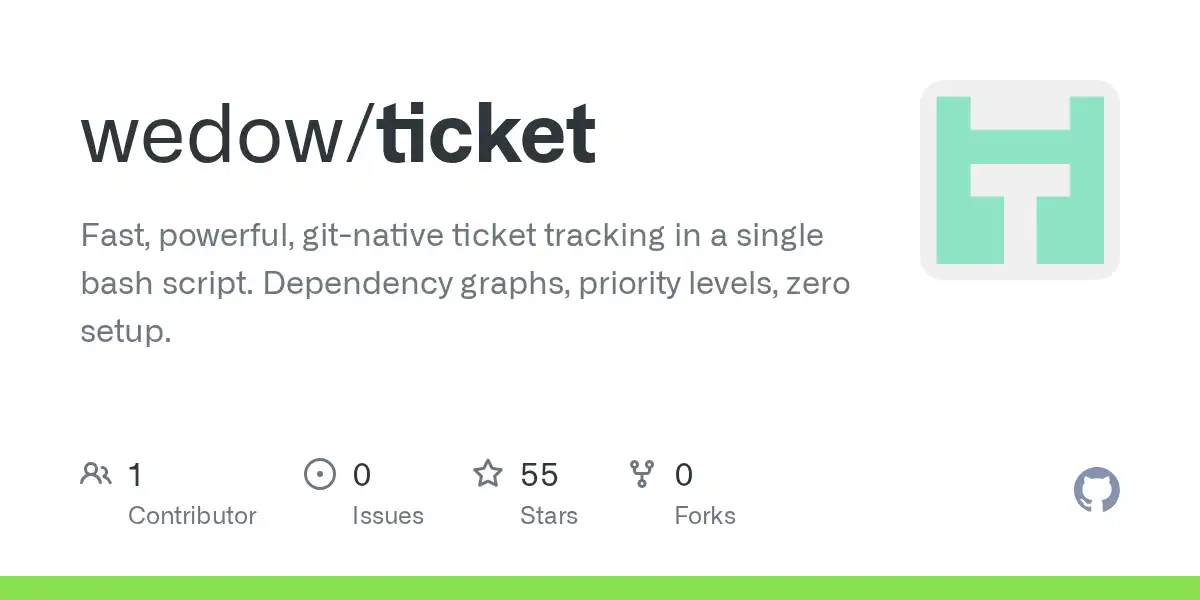 wedow/ticket

Fast, powerful, git-native ticket tracking in a single bash script. Dependency graphs, priority levels, zero setup.

1
Contributor

0
Issues

55
Stars

0
Forks