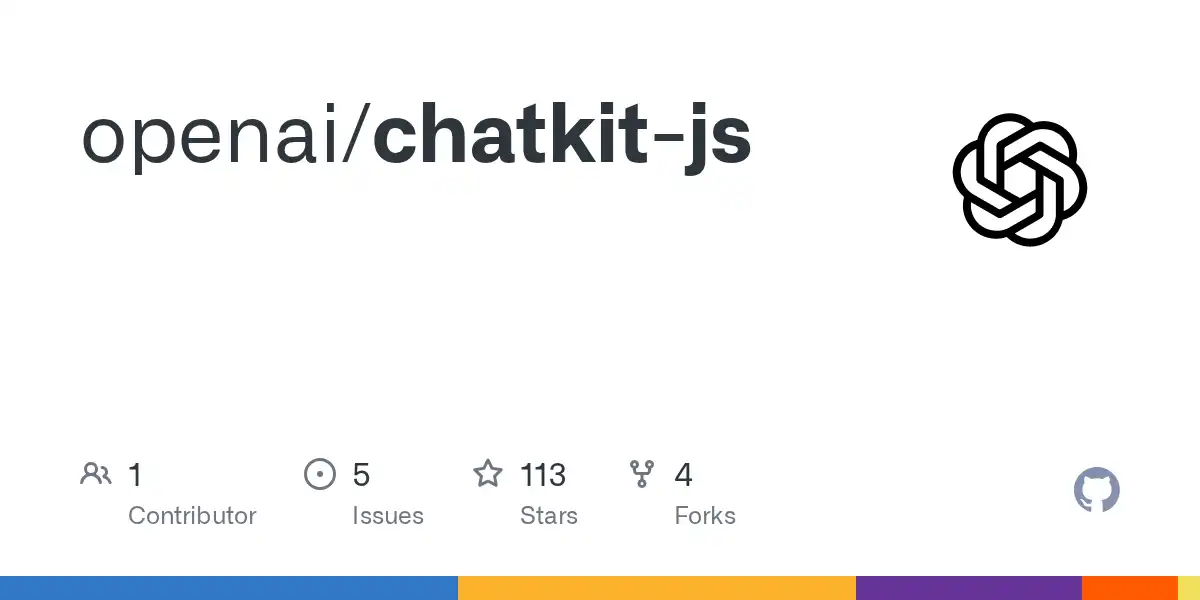 openai/chatkit-js

1
Contributor

5
Issues

113
Stars

4
Forks