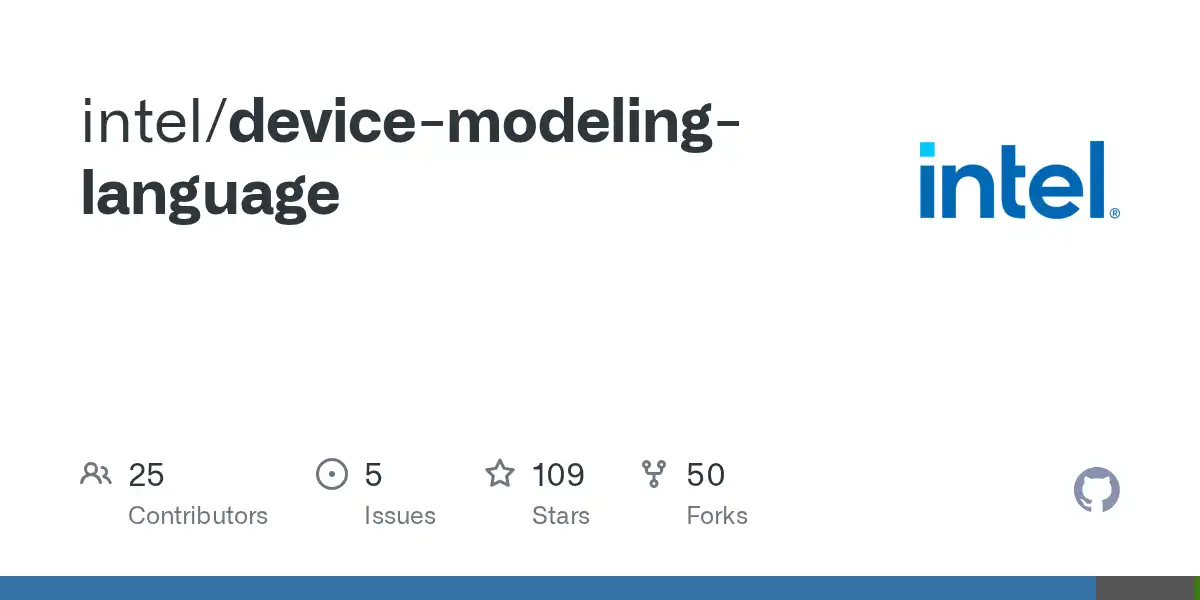 intel/device-modeling-language

intel®

25
Contributors

5
Issues

109
Stars

50
Forks