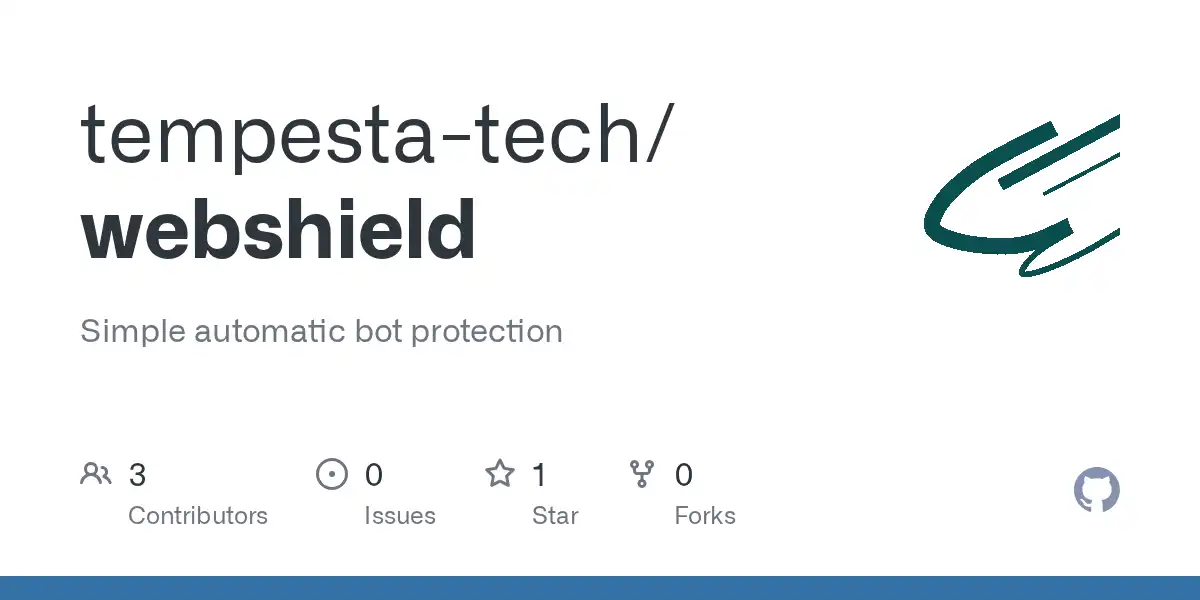 tempesta-tech/
webshield

Simple automatic bot protection

3
Contributors

0
Issues

1
Star

0
Forks