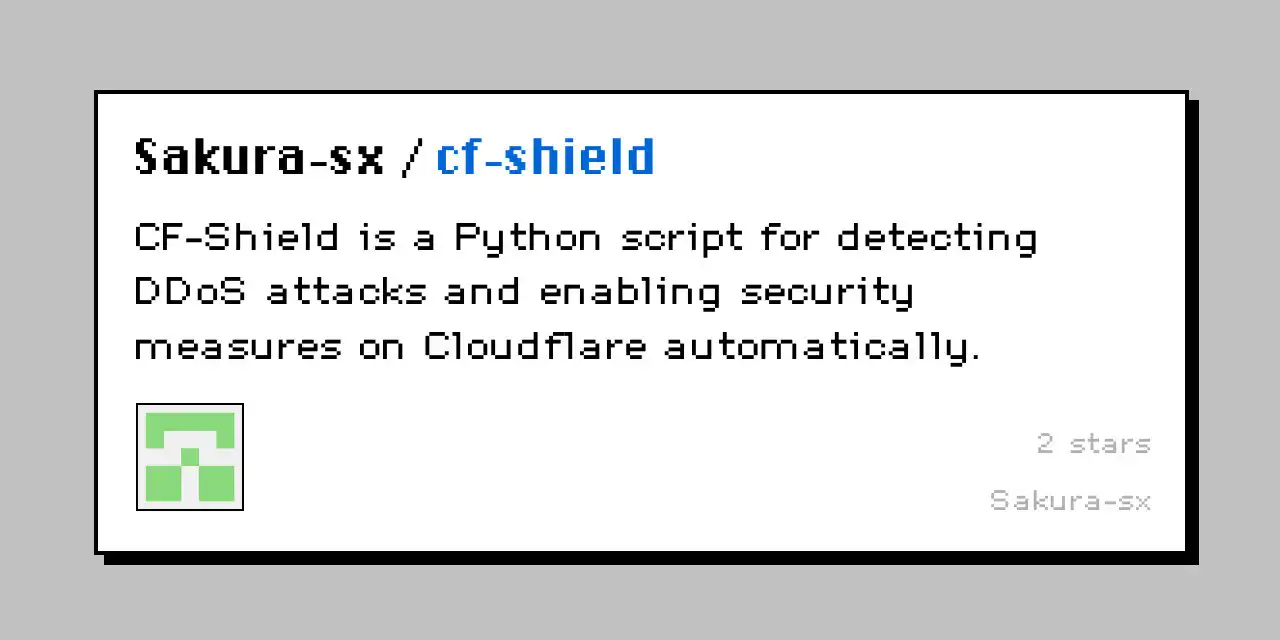 Sakura-sx / cf-shield

CF-Shield is a Python script for detecting DDoS attacks and enabling security measures on Cloudflare automatically.

2 stars

Sakura-sx