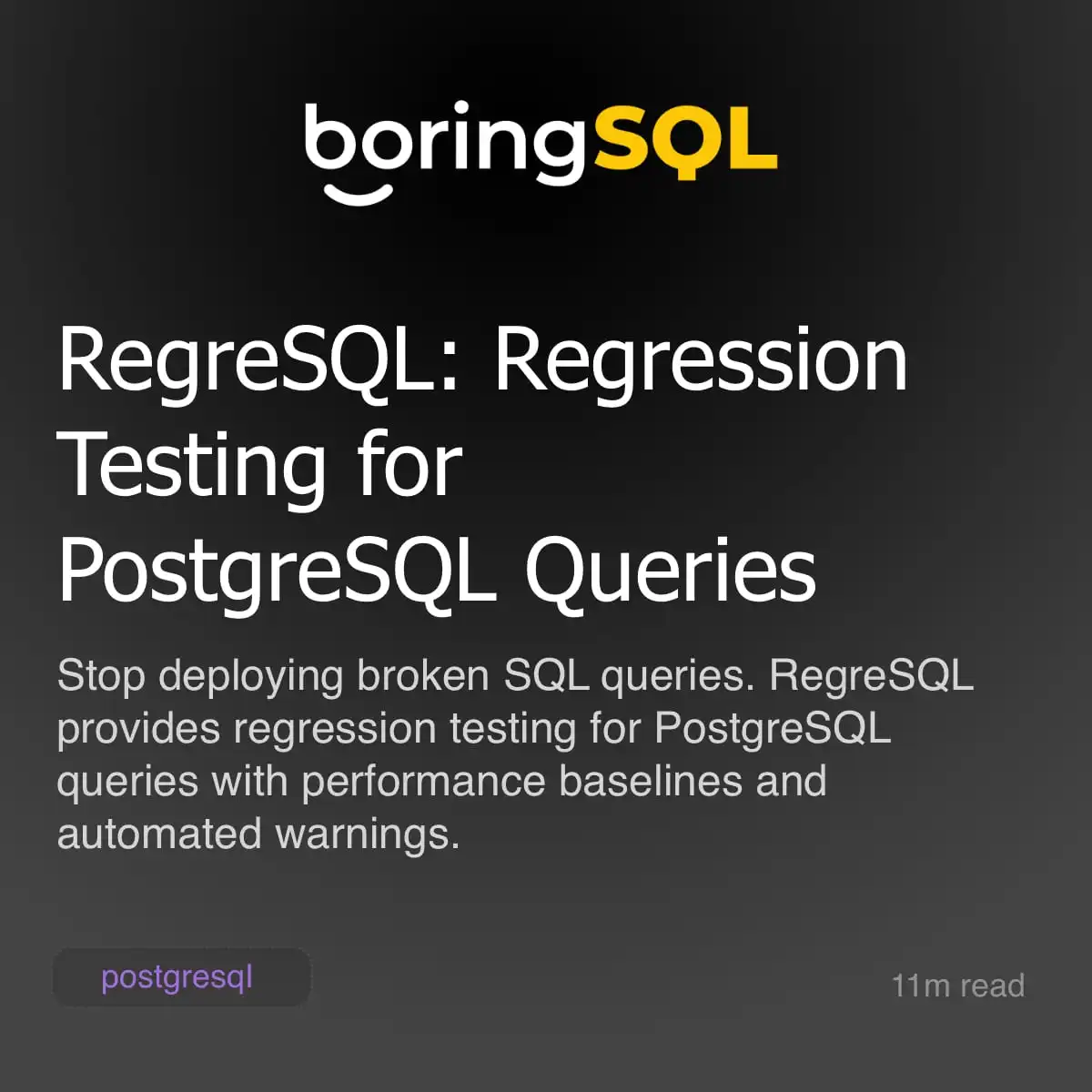 boringSQL

RegreSQL: Regression Testing for PostgreSQL Queries

Stop deploying broken SQL queries. RegreSQL provides regression testing for PostgreSQL queries with performance baselines and automated warnings.

postgresql

11m read